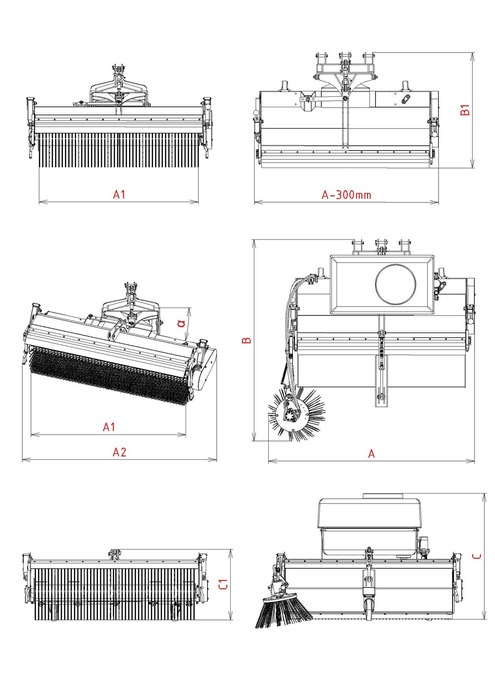 A1

A-300mm

B1

α

A1

A2

B

A

C1

C